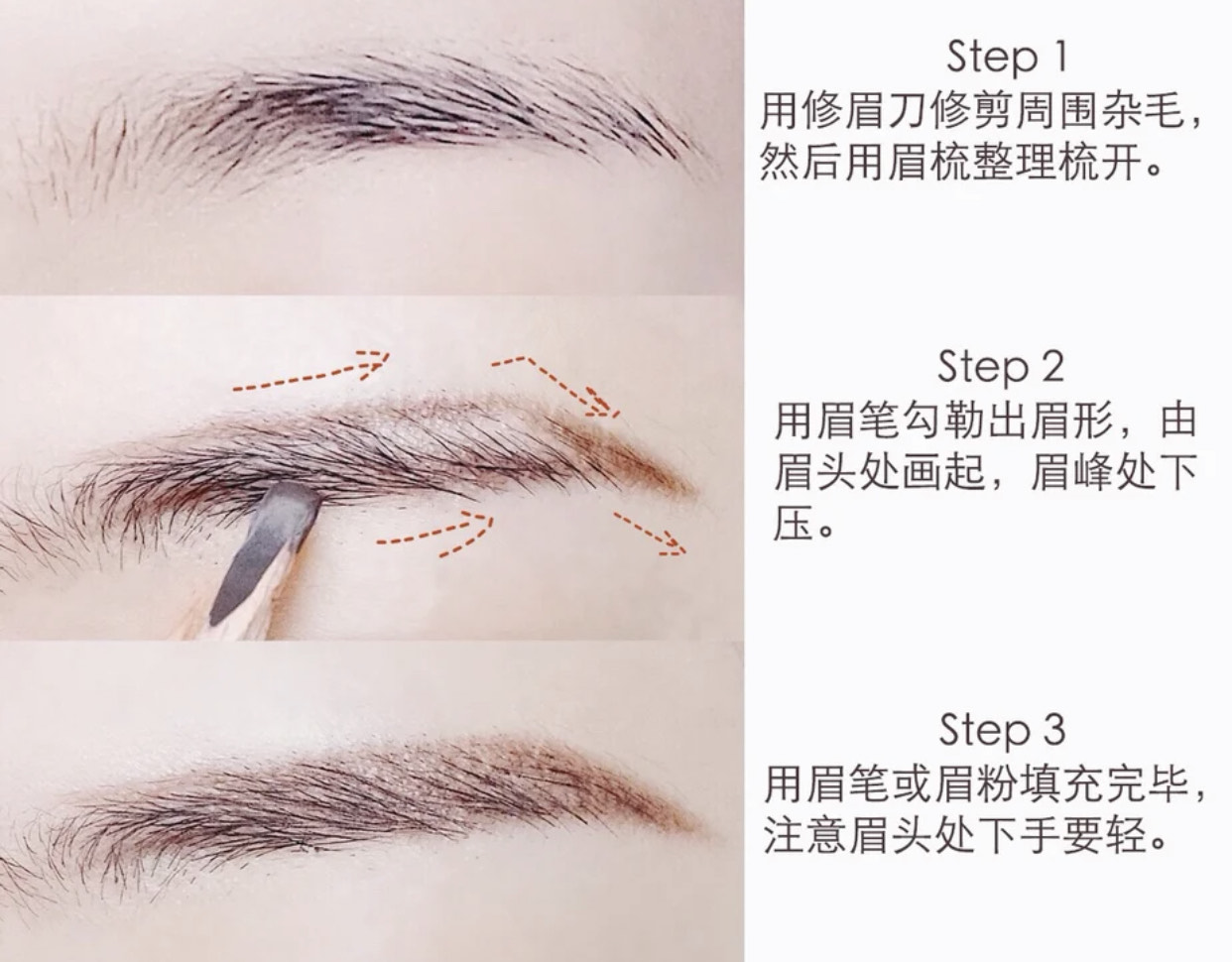 Step 1
用修眉刀修剪周围杂毛，然后用眉梳整理梳开。

Step 2
用眉笔勾勒出眉形，由眉头处画起，眉峰处下压。

Step 3
用眉笔或眉粉填充完毕，注意眉头处下手要轻。