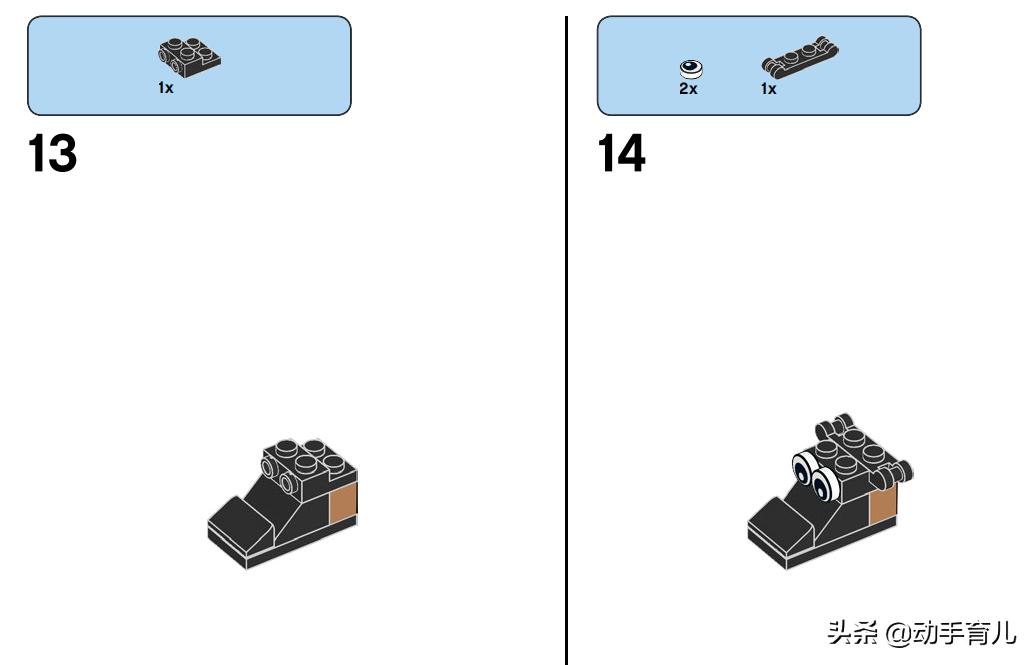 1x

13

2x 1x

14

头条 @动手育儿