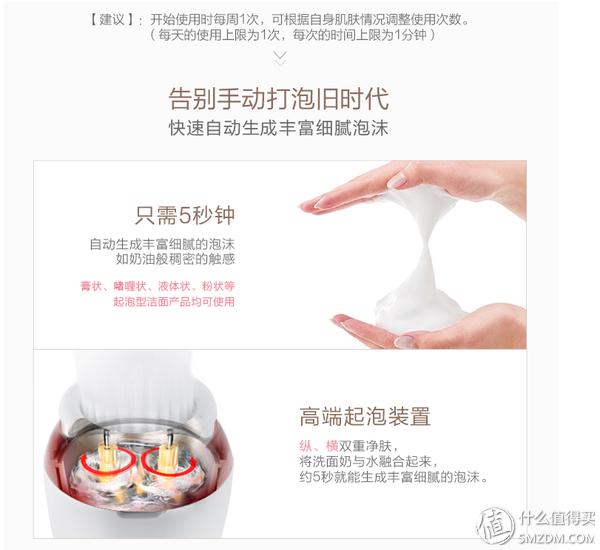 【建议】：开始使用时每周1次，可根据自身肌肤情况调整使用次数。
（每天的使用上限为1次，每次的时间上限为1分钟）

告别手动打泡旧时代
快速自动生成丰富细腻泡沫

只需5秒钟

自动生成丰富细腻的泡沫
如奶油般稠密的触感

膏状、啫喱状、液体状、粉状等
起泡型洁面产品均可使用

高端起泡装置

纵、横双重净肤，
将洗面奶与水融合起来，
约5秒就能生成丰富细腻的泡沫。

值 什么值得买
SMZDM.COM