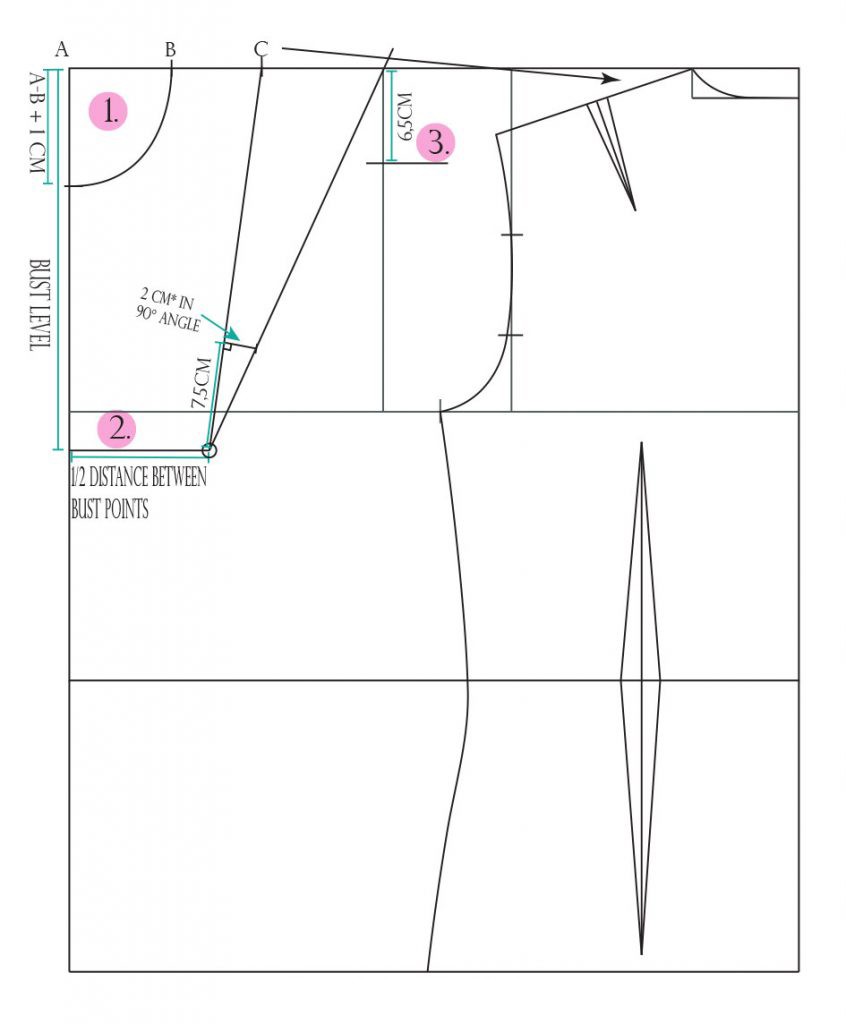 A B C

A-B + 1 CM

1.

6,5CM

3.

BUST LEVEL

2 CM* IN 90° ANGLE

7,5CM

2.

1/2 DISTANCE BETWEEN BUST POINTS