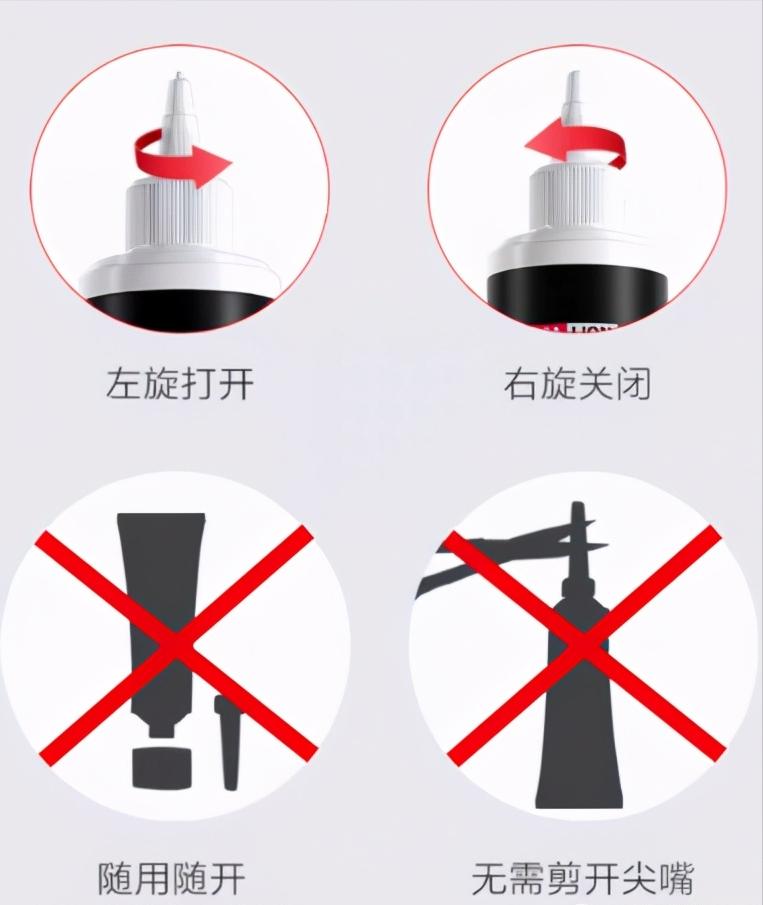 左旋打开

右旋关闭

随用随开

无需剪开尖嘴