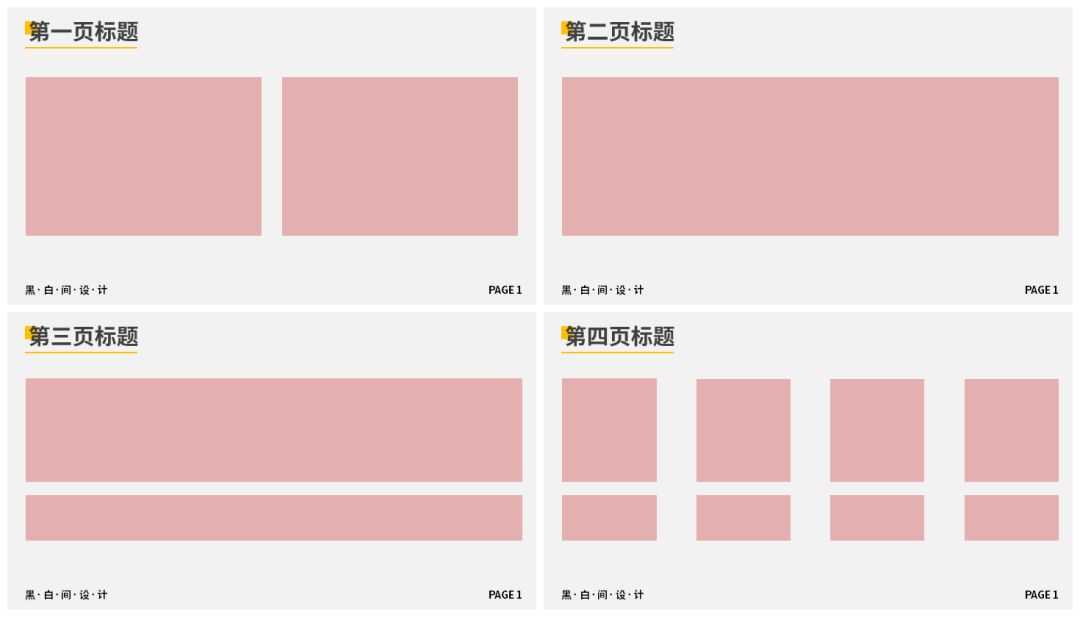 第一页标题

黑·白·间·设·计

PAGE 1

第二页标题

黑·白·间·设·计

PAGE 1

第三页标题

黑·白·间·设·计

PAGE 1

第四页标题

黑·白·间·设·计

PAGE 1