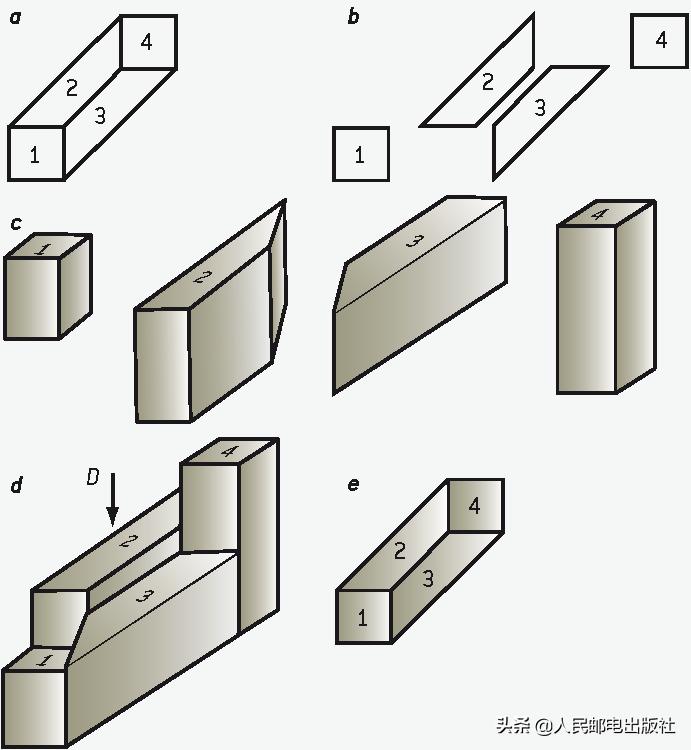 a
4
2
3
1

b
4
2
3
1

c
1
2
3
4

d
D
4
2
3
1

e
4
2
3
1

头条 @人民邮电出版社