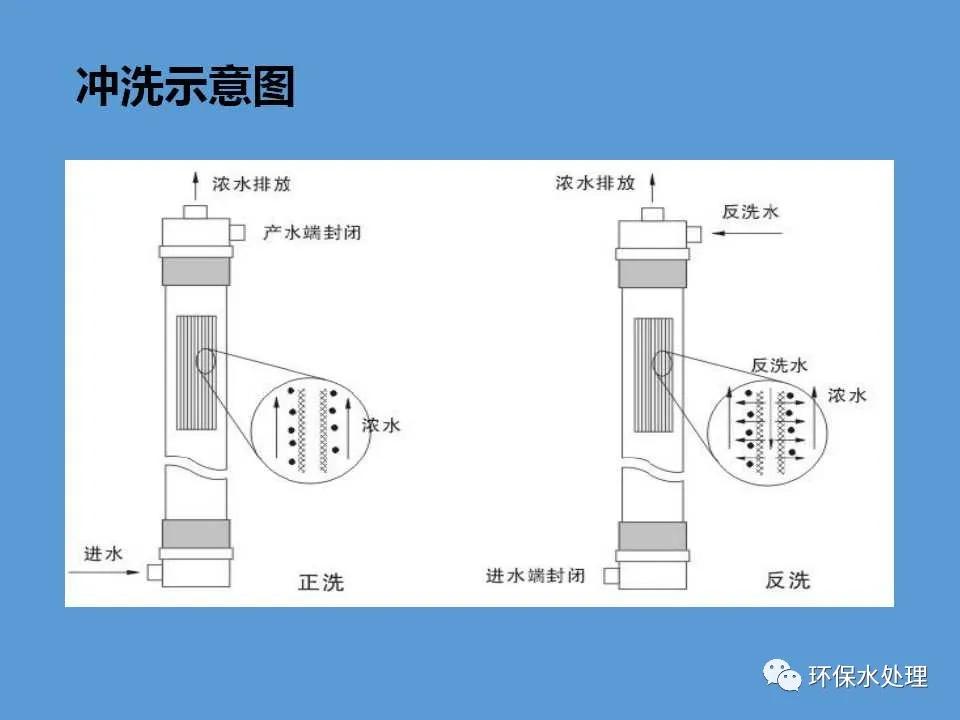 冲洗示意图

浓水排放
产水端封闭
浓水
进水
正洗

浓水排放
反洗水
反洗水
浓水
进水端封闭
反洗

环保水处理