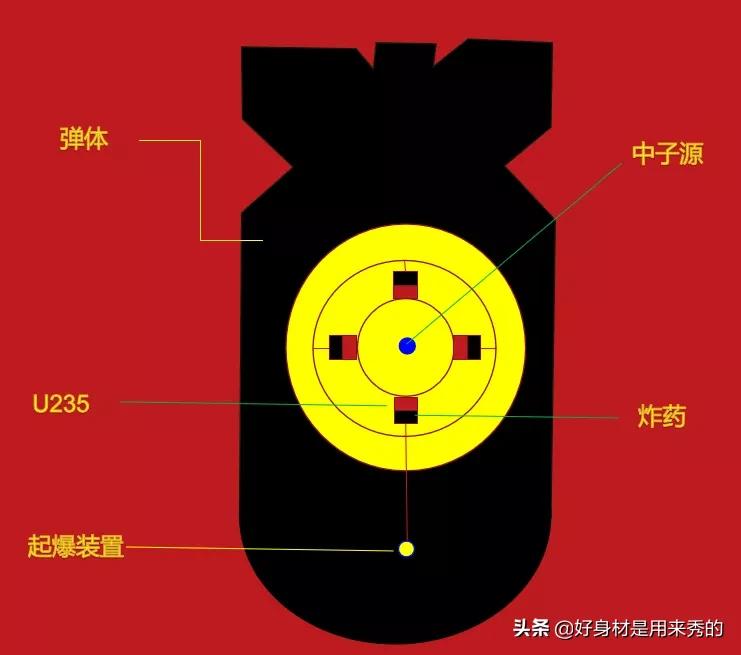 弹体

中子源

U235

炸药

起爆装置

头条 @好身材是用来秀的