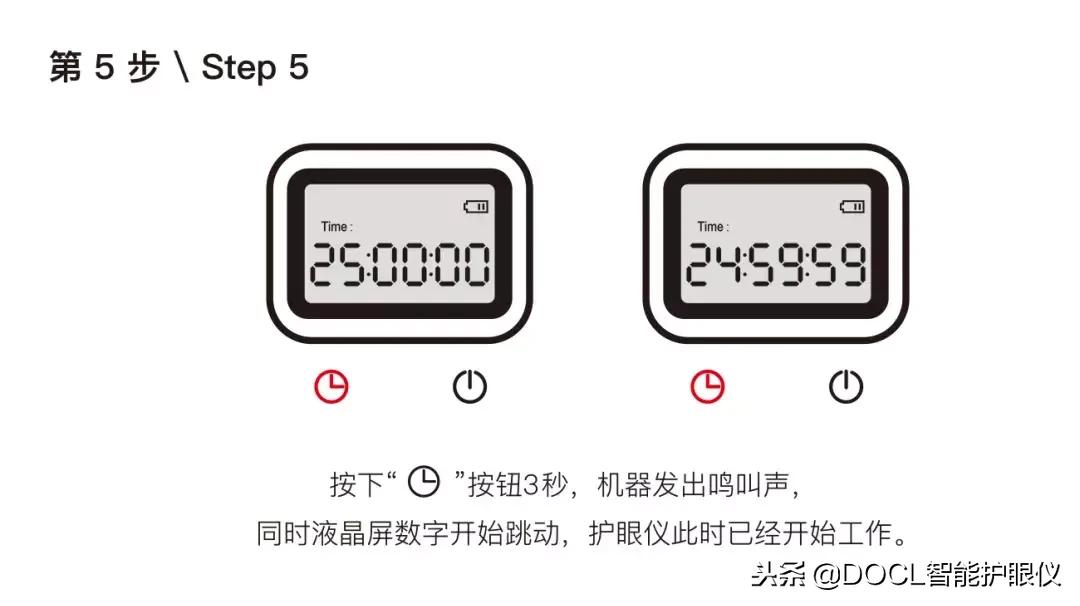 第 5 步 \ Step 5

Time :
25:00:00

Time :
24:59:59

按下“ ”按钮3秒，机器发出鸣叫声，
同时液晶屏数字开始跳动，护眼仪此时已经开始工作。

头条 @DOCL智能护眼仪