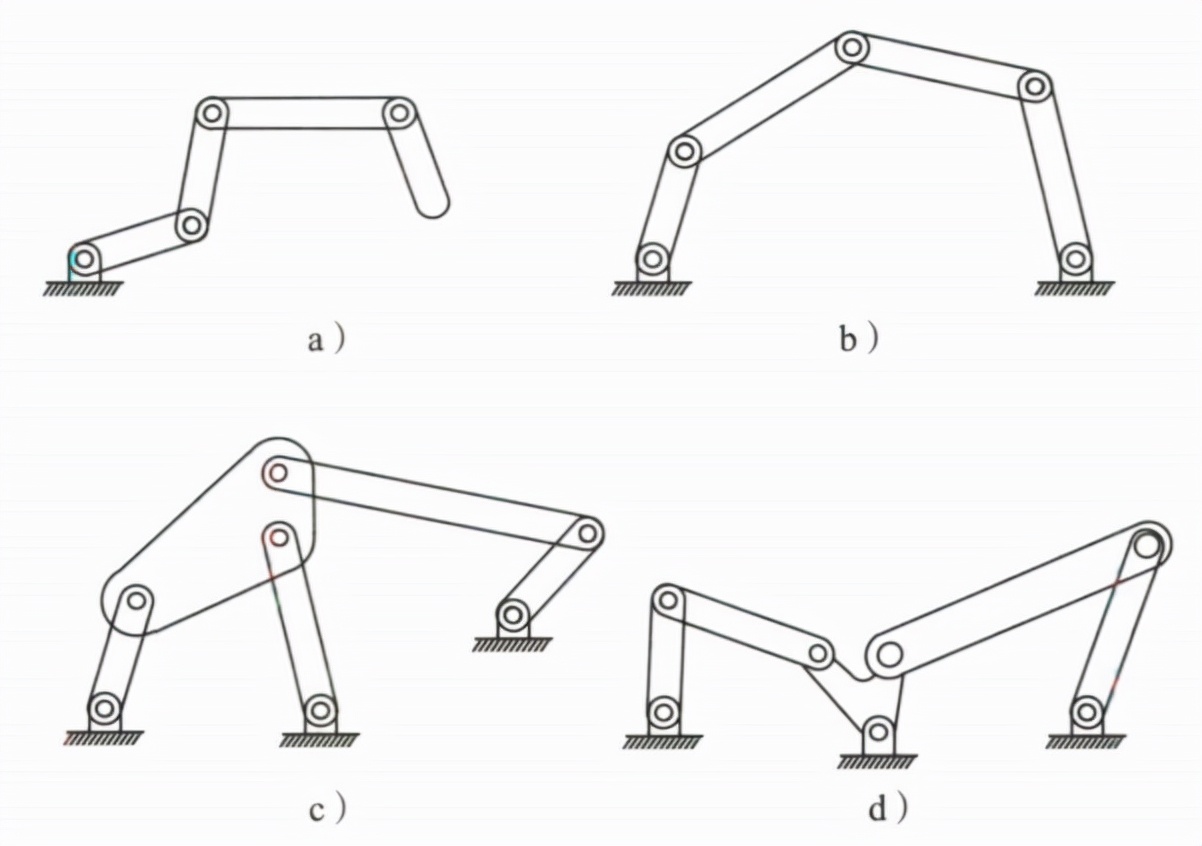 a）

b）

c）

d）