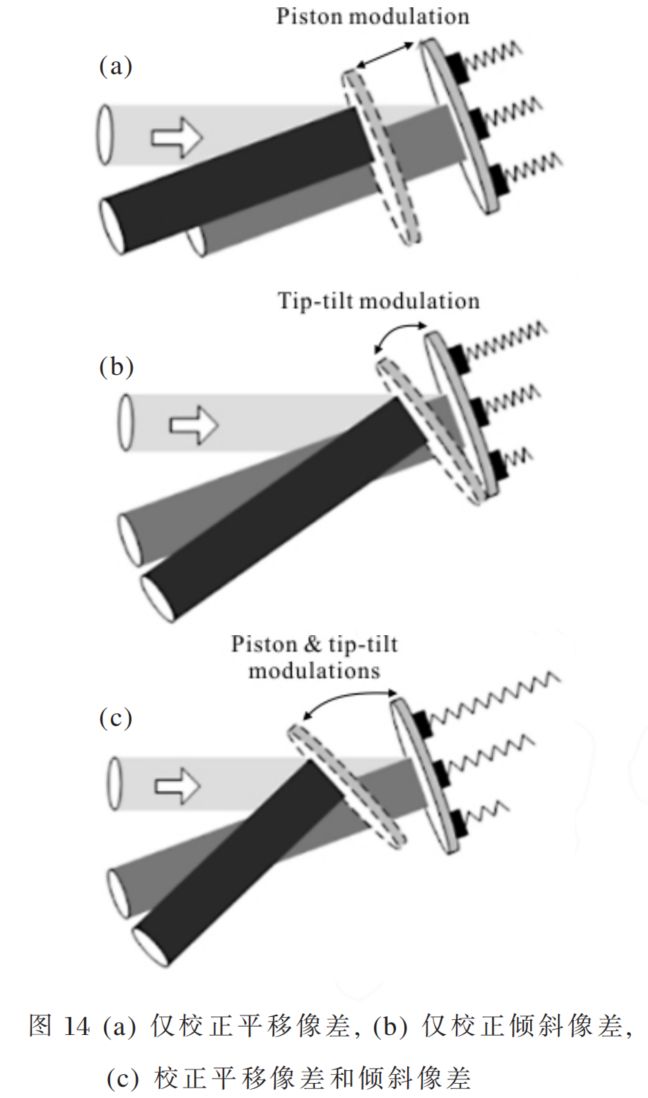 Piston modulation

(a)

Tip-tilt modulation

(b)

Piston & tip-tilt modulations

(c)

图 14 (a) 仅校正平移像差, (b) 仅校正倾斜像差, (c) 校正平移像差和倾斜像差