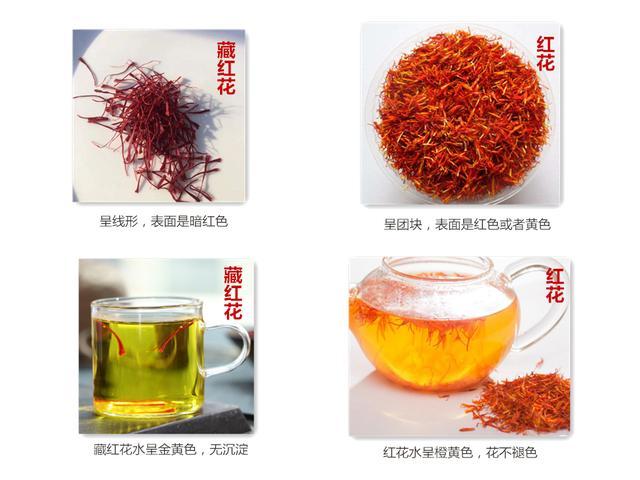 藏红花

呈线形，表面是暗红色

红花

呈团块，表面是红色或者黄色

藏红花

藏红花水呈金黄色，无沉淀

红花

红花水呈橙黄色，花不褪色