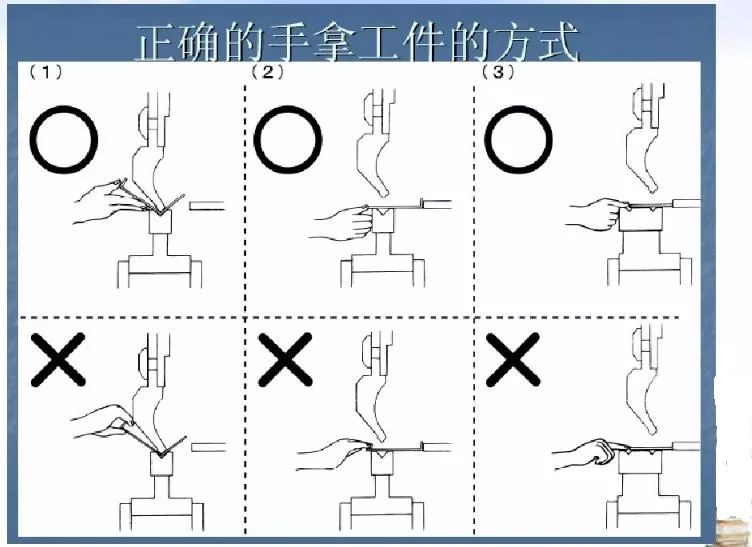 正确的手拿工件的方式

（1）

（2）

（3）