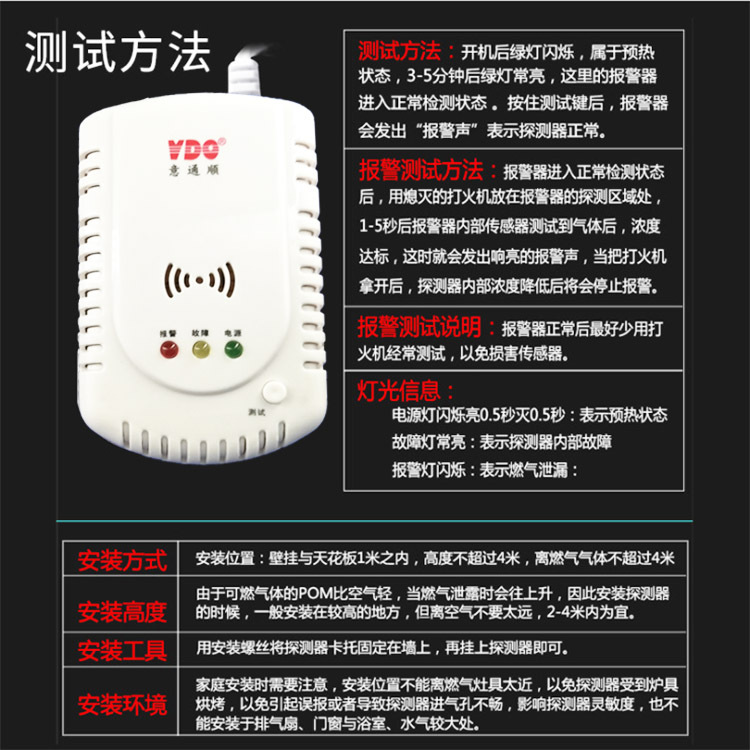 测试方法

YDO®
意通顺

报警 故障 电源

测试

测试方法：开机后绿灯闪烁，属于预热状态，3-5分钟后绿灯常亮，这里的报警器进入正常检测状态。按住测试键后，报警器会发出“报警声”表示探测器正常。

报警测试方法：报警器进入正常检测状态后，用熄灭的打火机放在报警器的探测区域处，1-5秒后报警器内部传感器测试到气体后，浓度达标，这时就会发出响亮的报警声，当把打火机拿开后，探测器内部浓度降低后将会停止报警。

报警测试说明：报警器正常后最好少用打火机经常测试，以免损害传感器。

灯光信息：
电源灯闪烁亮0.5秒灭0.5秒：表示预热状态
故障灯常亮：表示探测器内部故障
报警灯闪烁：表示燃气泄漏：

| 安装方式 | 安装位置：壁挂与天花板1米之内，高度不超过4米，离燃气气体不超过4米 |
|---|---|
| 安装高度 | 由于可燃气体的POM比空气轻，当燃气泄露时会往上升，因此安装探测器的时候，一般安装在较高的地方，但离空气不要太远，2-4米内为宜。 |
| 安装工具 | 用安装螺丝将探测器卡托固定在墙上，再挂上探测器即可。 |
| 安装环境 | 家庭安装时需要注意，安装位置不能离燃气灶具太近，以免探测器受到炉具烘烤，以免引起误报或者导致探测器进气孔不畅，影响探测器灵敏度，也不能安装于排气扇、门窗与浴室、水气较大处。 |