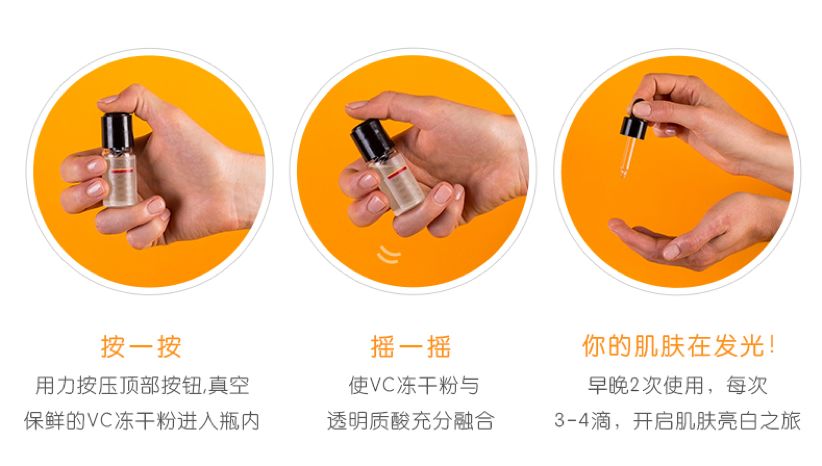 按一按

用力按压顶部按钮,真空保鲜的VC冻干粉进入瓶内

摇一摇

使VC冻干粉与透明质酸充分融合

你的肌肤在发光!

早晚2次使用，每次3-4滴，开启肌肤亮白之旅