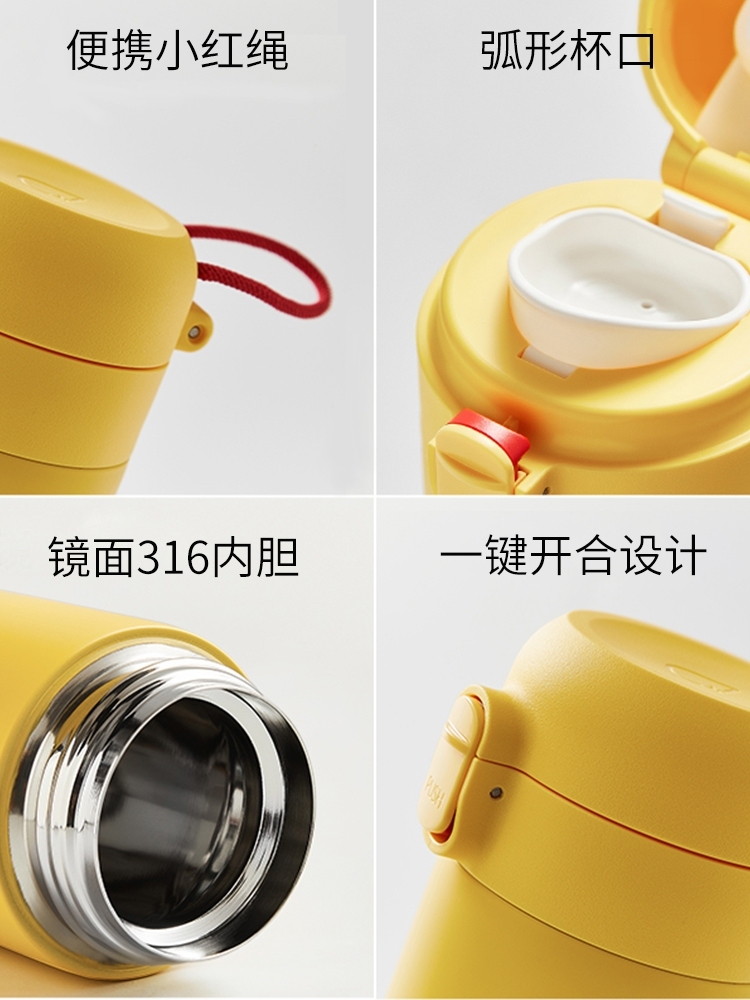 便携小红绳

弧形杯口

镜面316内胆

一键开合设计

PUSH