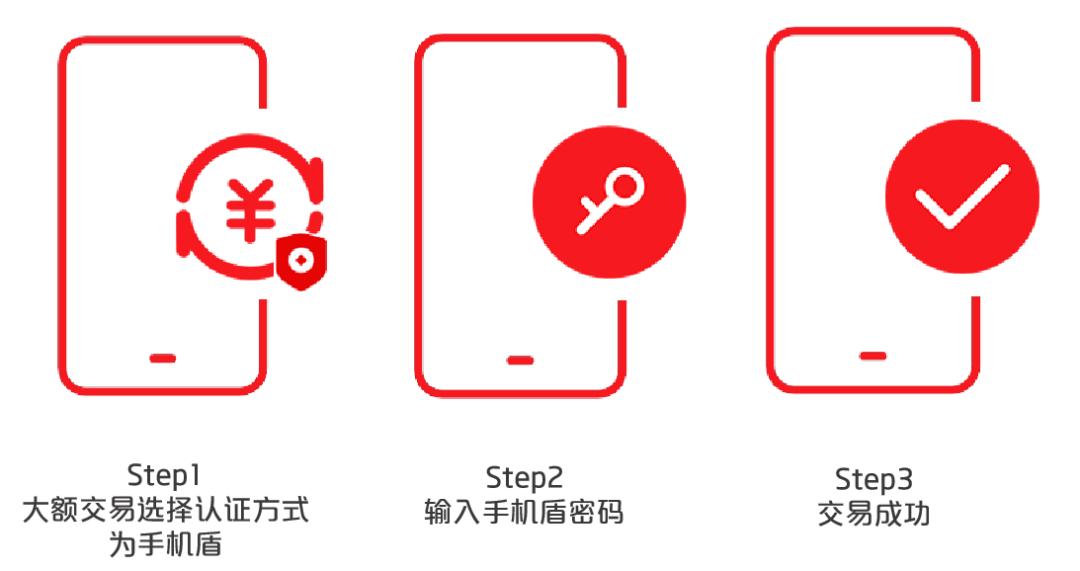 ¥

Step1
大额交易选择认证方式为手机盾

Step2
输入手机盾密码

Step3
交易成功