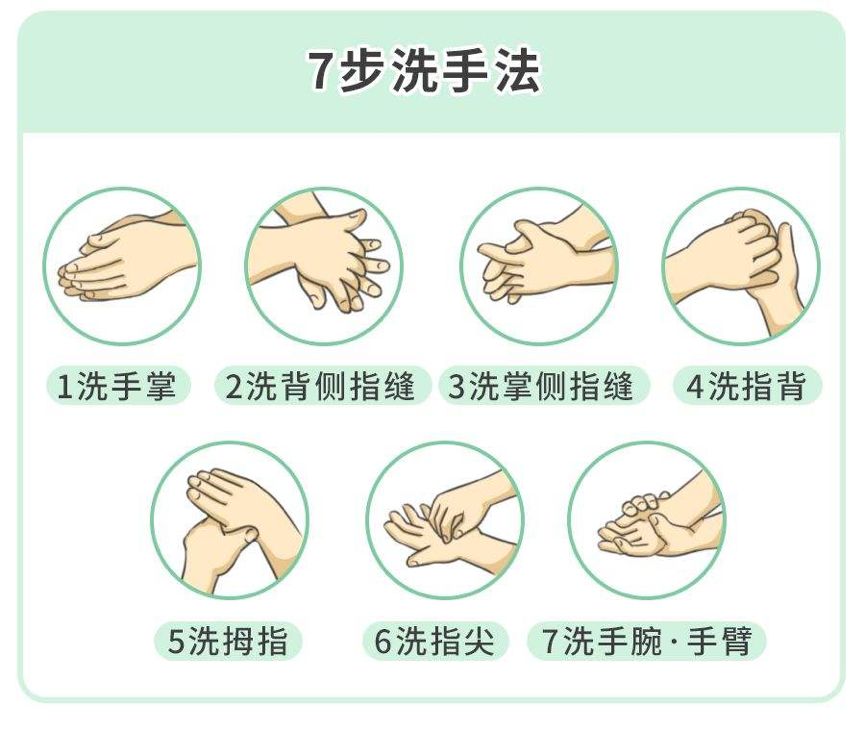 7步洗手法

1洗手掌

2洗背侧指缝

3洗掌侧指缝

4洗指背

5洗拇指

6洗指尖

7洗手腕·手臂