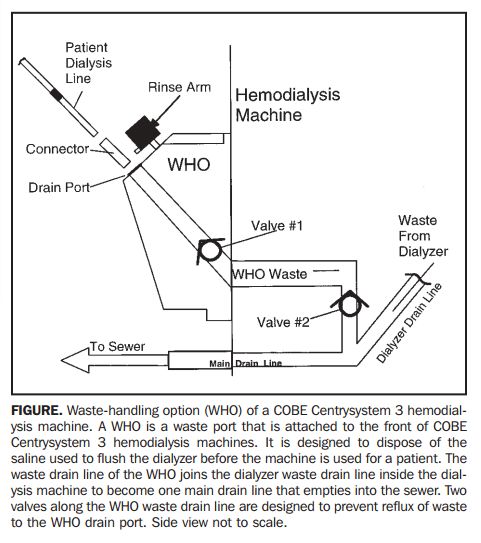 Patient Dialysis Line

Rinse Arm

Hemodialysis Machine

Connector

WHO

Drain Port

Valve #1

Waste From Dialyzer

WHO Waste

Valve #2

Dialyzer Drain Line

To Sewer

Main Drain Line

**FIGURE.** Waste-handling option (WHO) of a COBE Centrysystem 3 hemodialysis machine. A WHO is a waste port that is attached to the front of COBE Centrysystem 3 hemodialysis machines. It is designed to dispose of the saline used to flush the dialyzer before the machine is used for a patient. The waste drain line of the WHO joins the dialyzer waste drain line inside the dialysis machine to become one main drain line that empties into the sewer. Two valves along the WHO waste drain line are designed to prevent reflux of waste to the WHO drain port. Side view not to scale.