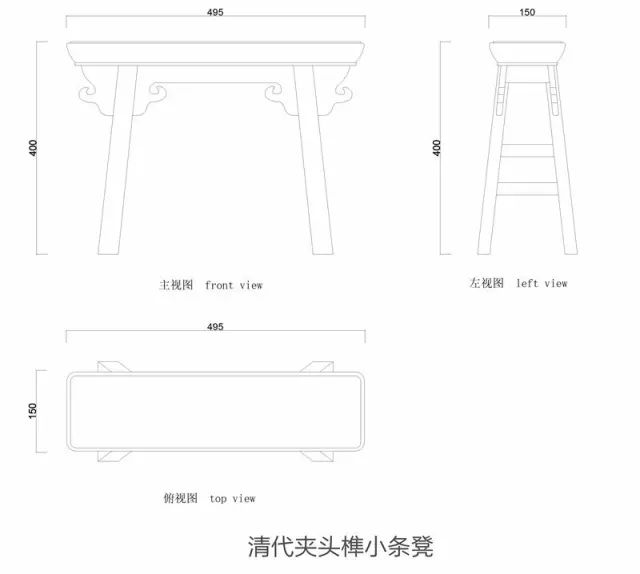 495

400

主视图 front view

150

400

左视图 left view

495

150

俯视图 top view

清代夹头榫小条凳