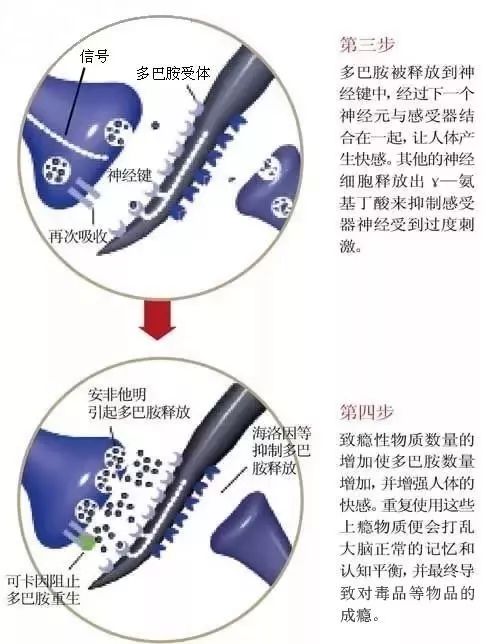 信号

多巴胺受体

神经键

再次吸收

第三步

多巴胺被释放到神经键中，经过下一个神经元与感受器结合在一起，让人体产生快感。其他的神经细胞释放出 γ—氨基丁酸来抑制感受器神经受到过度刺激。

安非他明引起多巴胺释放

海洛因等抑制多巴胺释放

可卡因阻止多巴胺重生

第四步

致瘾性物质数量的增加使多巴胺数量增加，并增强人体的快感。重复使用这些上瘾物质便会打乱大脑正常的记忆和认知平衡，并最终导致对毒品等物品的成瘾。