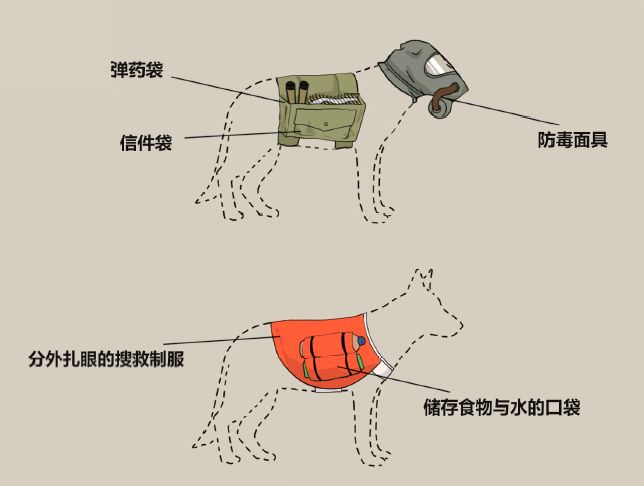 弹药袋

信件袋

防毒面具

分外扎眼的搜救制服

储存食物与水的口袋