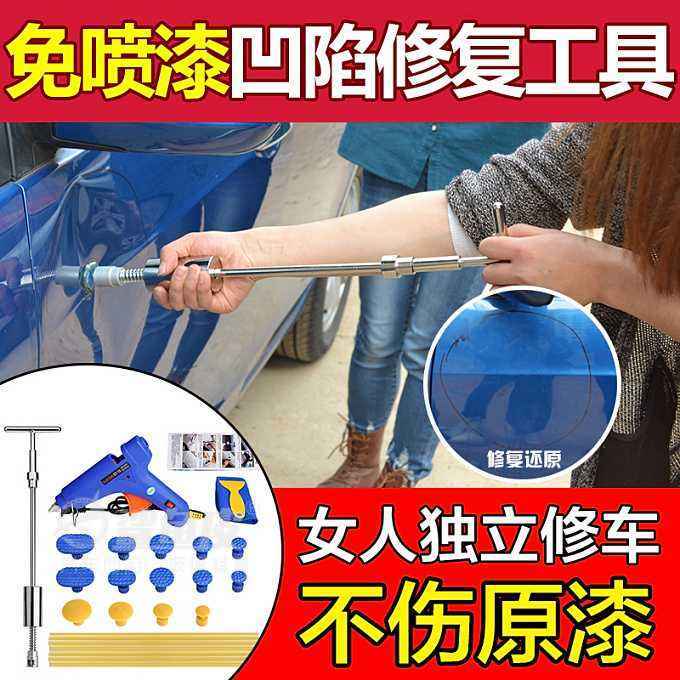 免喷漆凹陷修复工具

修复还原

女人独立修车

不伤原漆