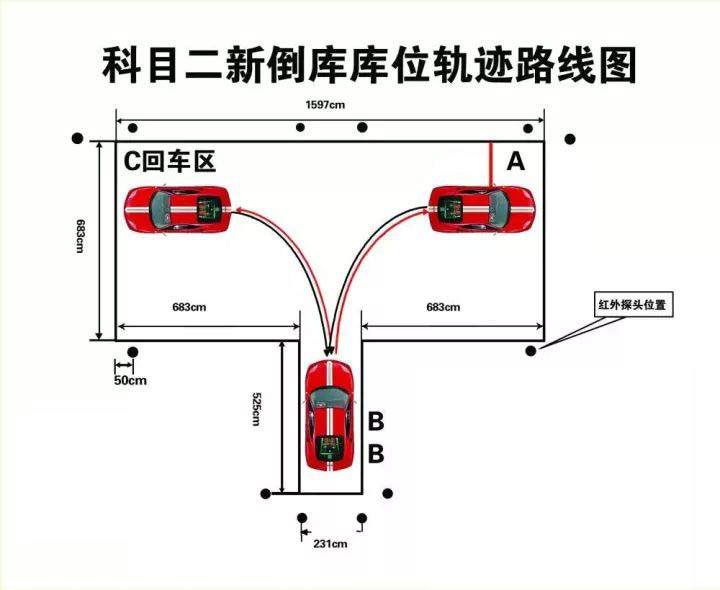 科目二新倒库库位轨迹路线图

1597cm

C回车区

A

683cm

683cm

683cm

红外探头位置

50cm

525cm

B

B

231cm