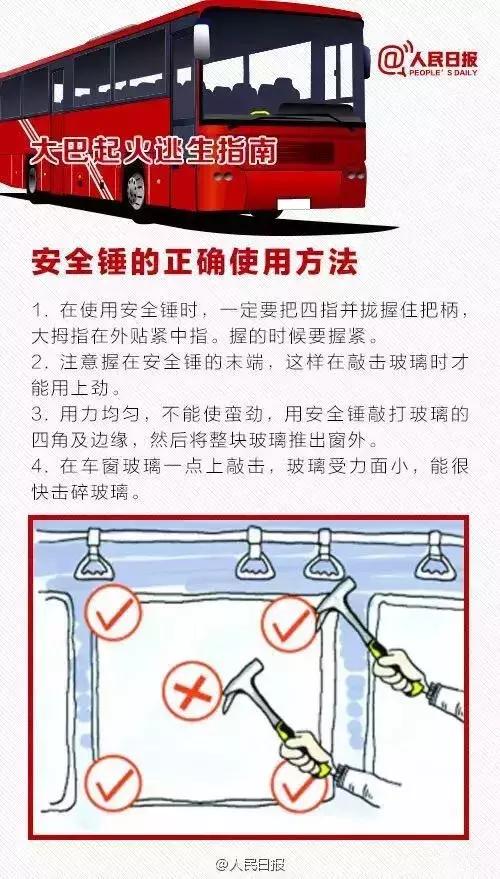 @人民日报
PEOPLE'S DAILY

大巴起火逃生指南

安全锤的正确使用方法

1. 在使用安全锤时，一定要把四指并拢握住把柄，大拇指在外贴紧中指。握的时候要握紧。
2. 注意握在安全锤的末端，这样在敲击玻璃时才能用上劲。
3. 用力均匀，不能使蛮劲，用安全锤敲打玻璃的四角及边缘，然后将整块玻璃推出窗外。
4. 在车窗玻璃一点上敲击，玻璃受力面小，能很快击碎玻璃。

@人民日报