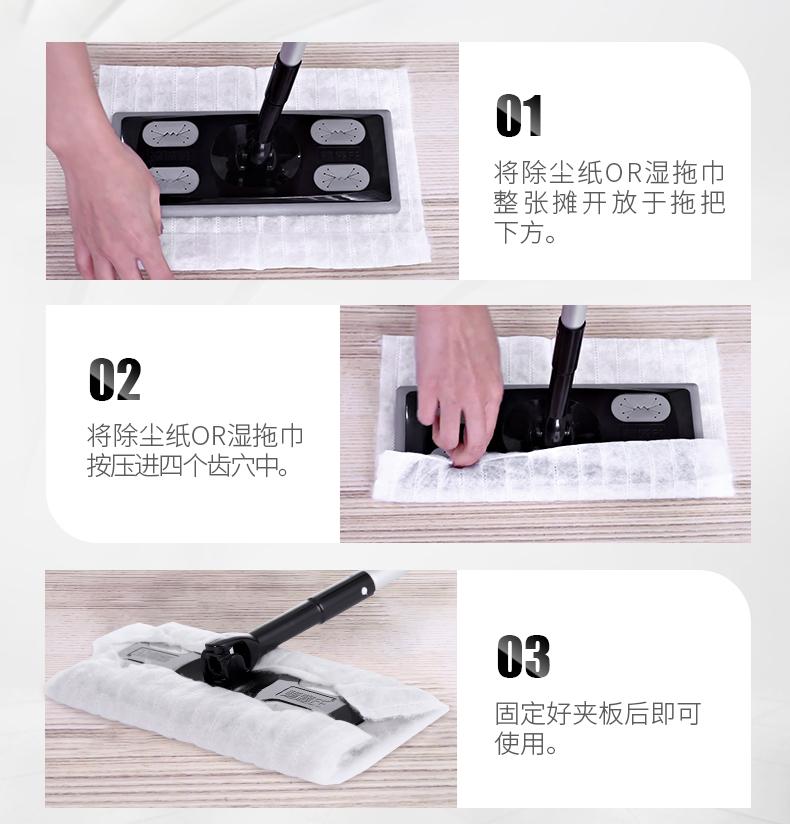 01

将除尘纸OR湿拖巾整张摊开放于拖把下方。

02

将除尘纸OR湿拖巾按压进四个齿穴中。

03

固定好夹板后即可使用。