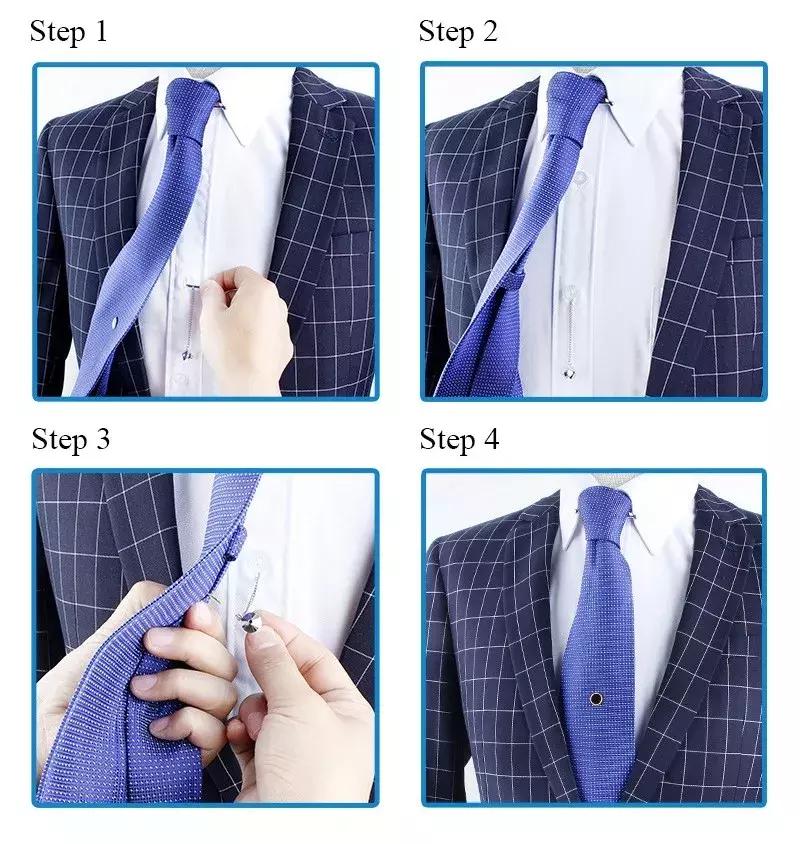 Step 1

Step 2

Step 3

Step 4