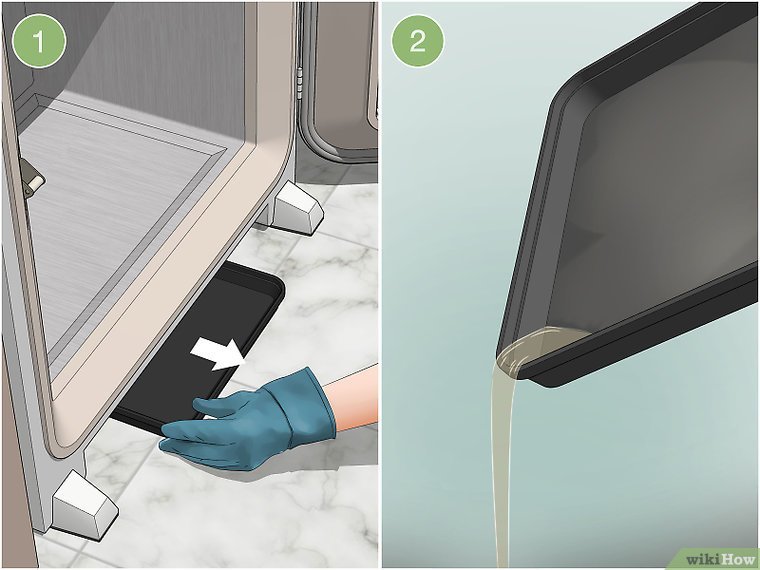 1

2

wikiHow