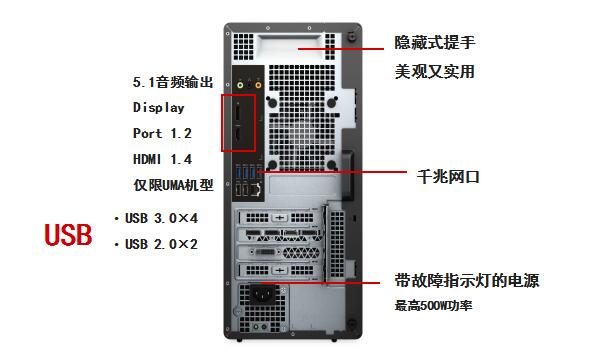 隐藏式提手
美观又实用

5.1音频输出
Display
Port 1.2
HDMI 1.4
仅限UMA机型

千兆网口

USB
· USB 3.0×4
· USB 2.0×2

带故障指示灯的电源
最高500W功率