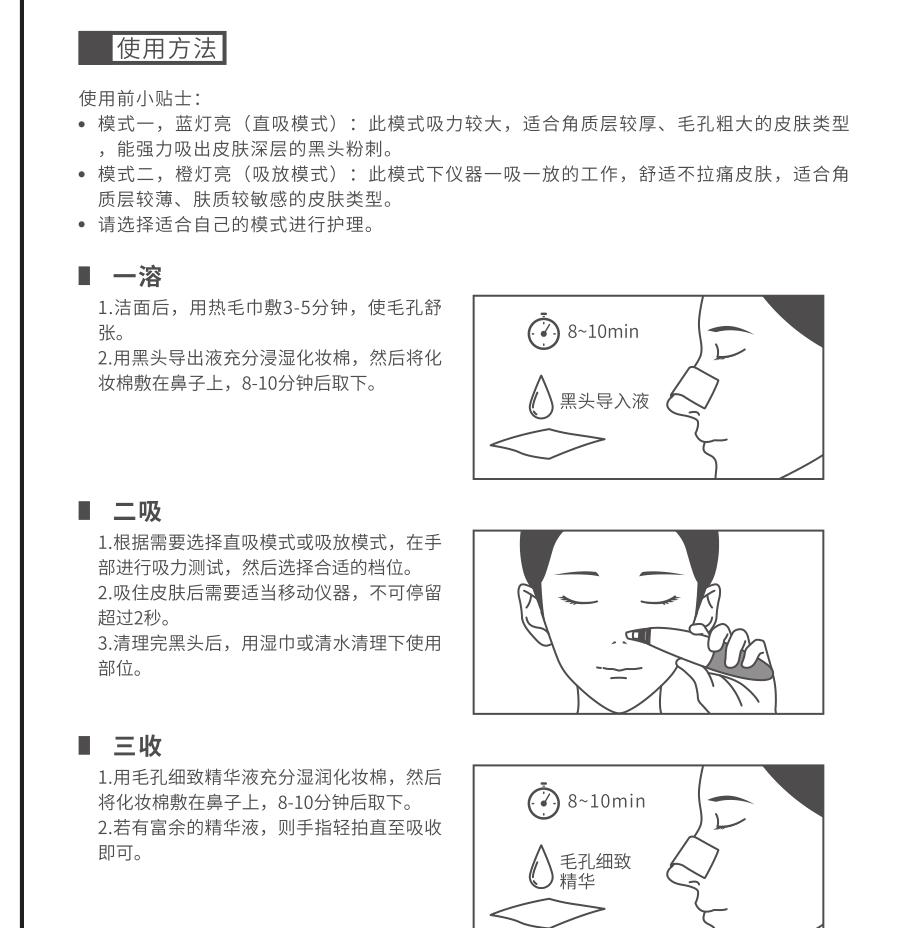 使用方法

使用前小贴士：

• 模式一，蓝灯亮（直吸模式）：此模式吸力较大，适合角质层较厚、毛孔粗大的皮肤类型，能强力吸出皮肤深层的黑头粉刺。
• 模式二，橙灯亮（吸放模式）：此模式下仪器一吸一放的工作，舒适不拉痛皮肤，适合角质层较薄、肤质较敏感的皮肤类型。
• 请选择适合自己的模式进行护理。

一溶

1.洁面后，用热毛巾敷3-5分钟，使毛孔舒张。
2.用黑头导出液充分浸湿化妆棉，然后将化妆棉敷在鼻子上，8-10分钟后取下。

8~10min

黑头导入液

二吸

1.根据需要选择直吸模式或吸放模式，在手部进行吸力测试，然后选择合适的档位。
2.吸住皮肤后需要适当移动仪器，不可停留超过2秒。
3.清理完黑头后，用湿巾或清水清理下使用部位。

三收

1.用毛孔细致精华液充分湿润化妆棉，然后将化妆棉敷在鼻子上，8-10分钟后取下。
2.若有富余的精华液，则手指轻拍直至吸收即可。

8~10min

毛孔细致精华