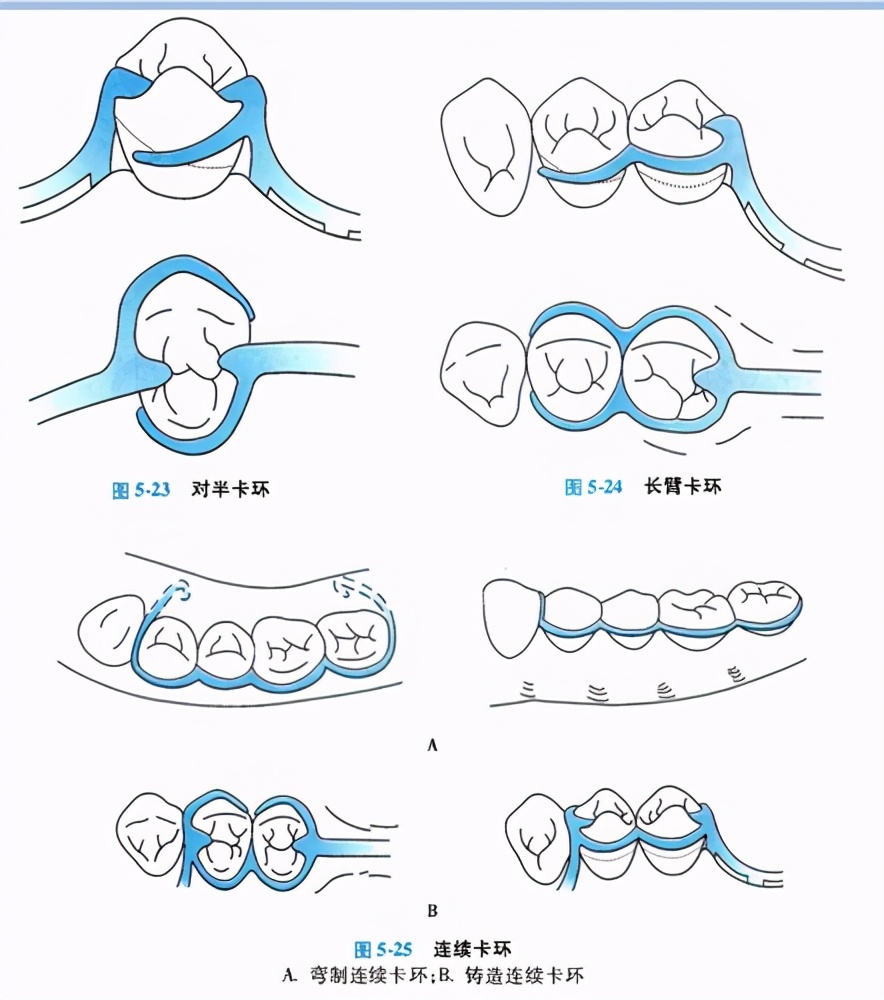 图 5-23 对半卡环

图 5-24 长臂卡环

A

B

图 5-25 连续卡环
A. 弯制连续卡环;B. 铸造连续卡环