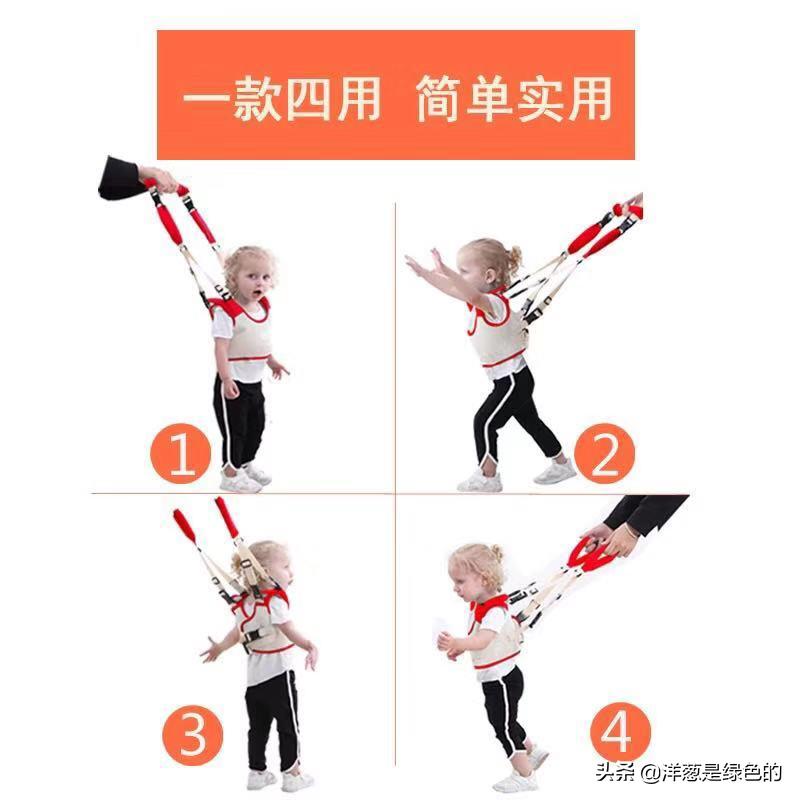 一款四用 简单实用

1

2

3

4

头条 @洋葱是绿色的