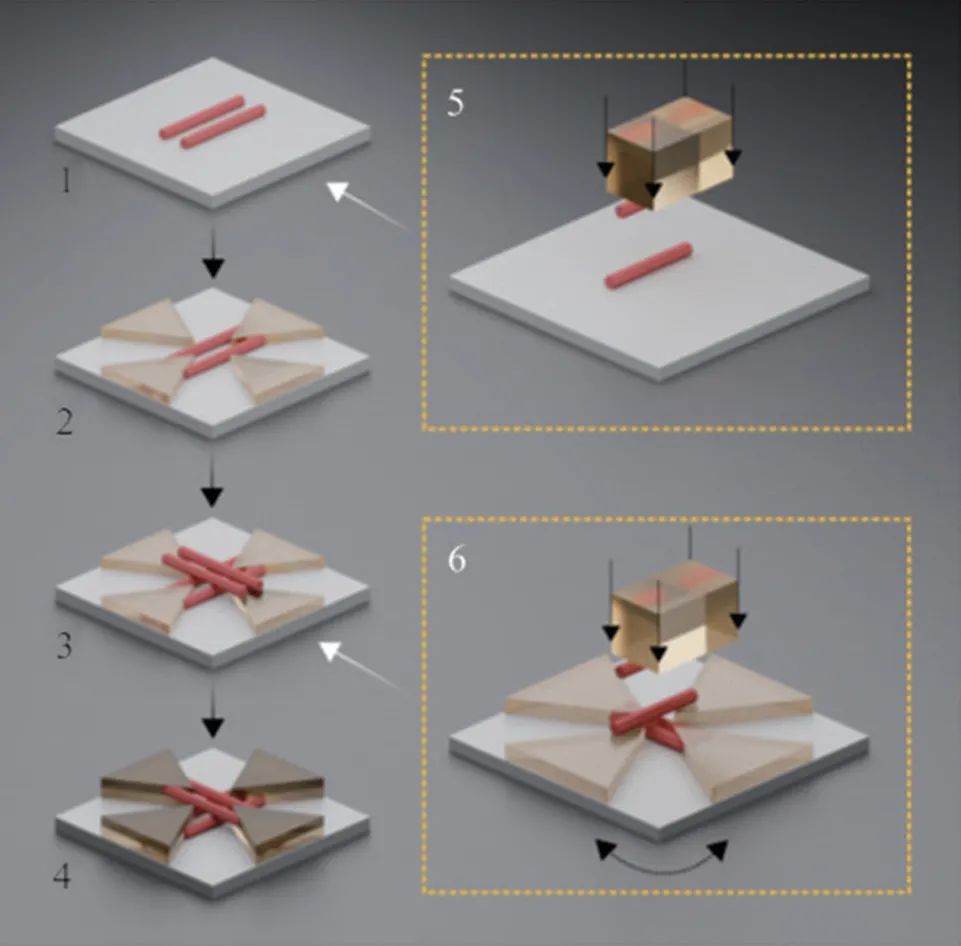 1

2

3

4

5

6