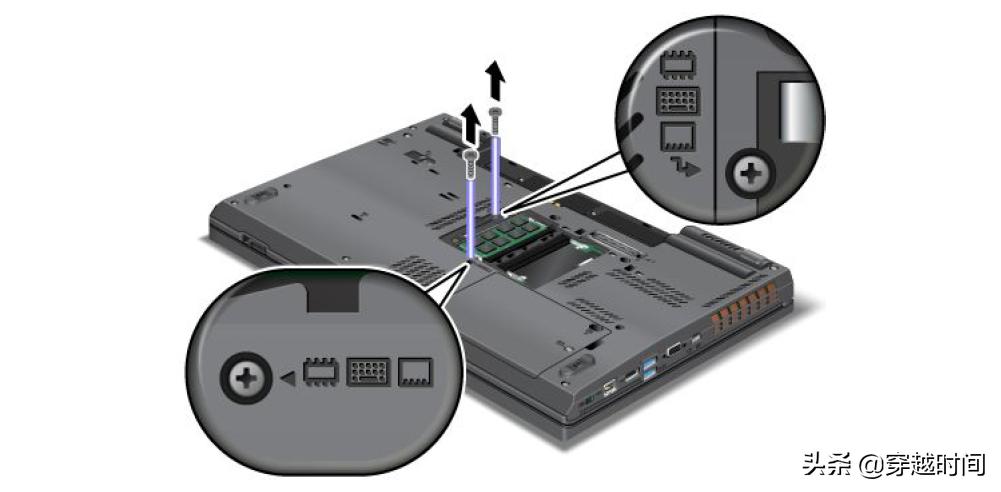 头条 @穿越时间