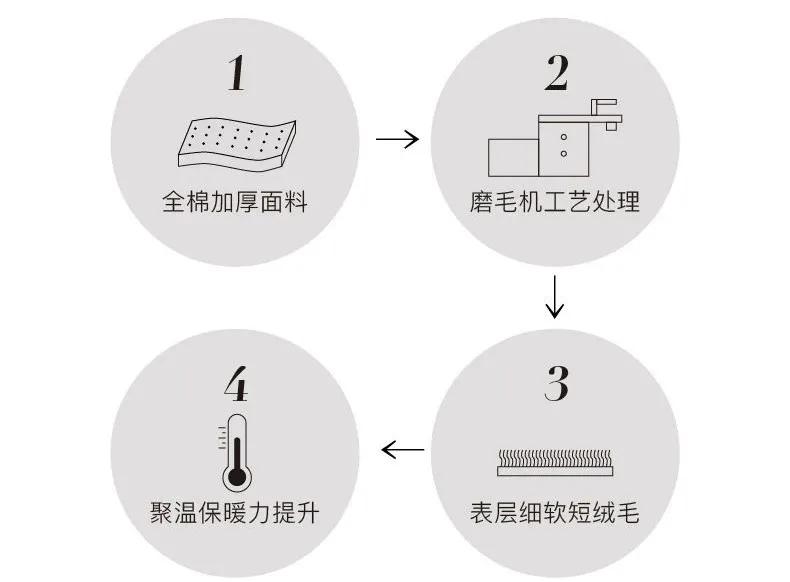 1
全棉加厚面料

2
磨毛机工艺处理

3
表层细软短绒毛

4
聚温保暖力提升