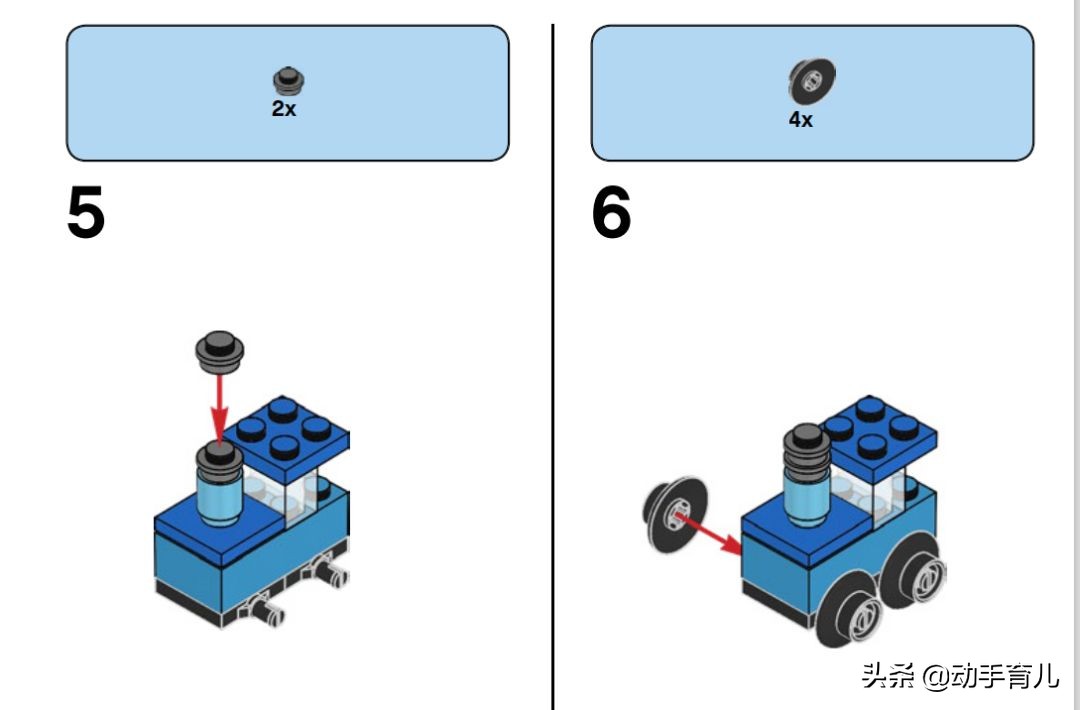 2x

5

4x

6

头条 @动手育儿