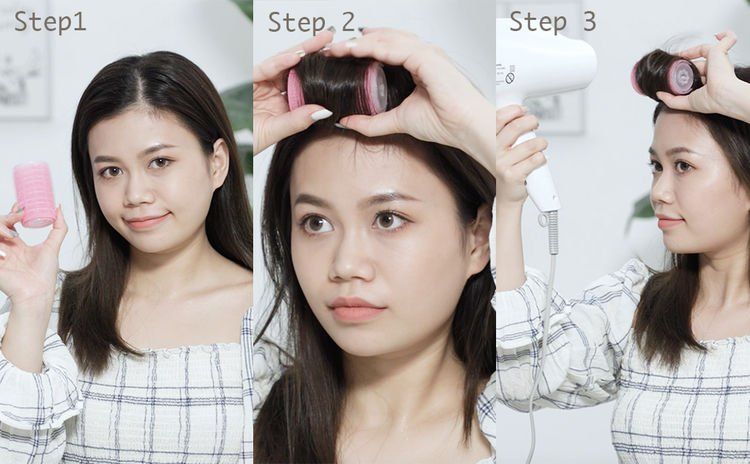 Step1

Step 2

Step 3