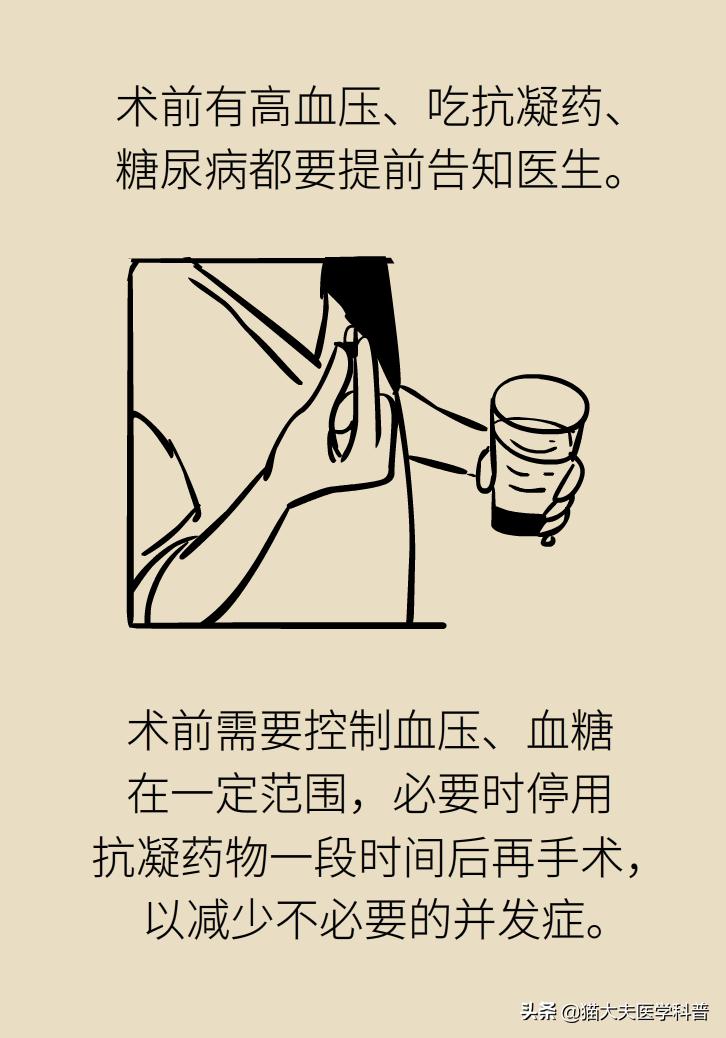 术前有高血压、吃抗凝药、糖尿病都要提前告知医生。

术前需要控制血压、血糖在一定范围，必要时停用抗凝药物一段时间后再手术，以减少不必要的并发症。

头条 @猫大夫医学科普