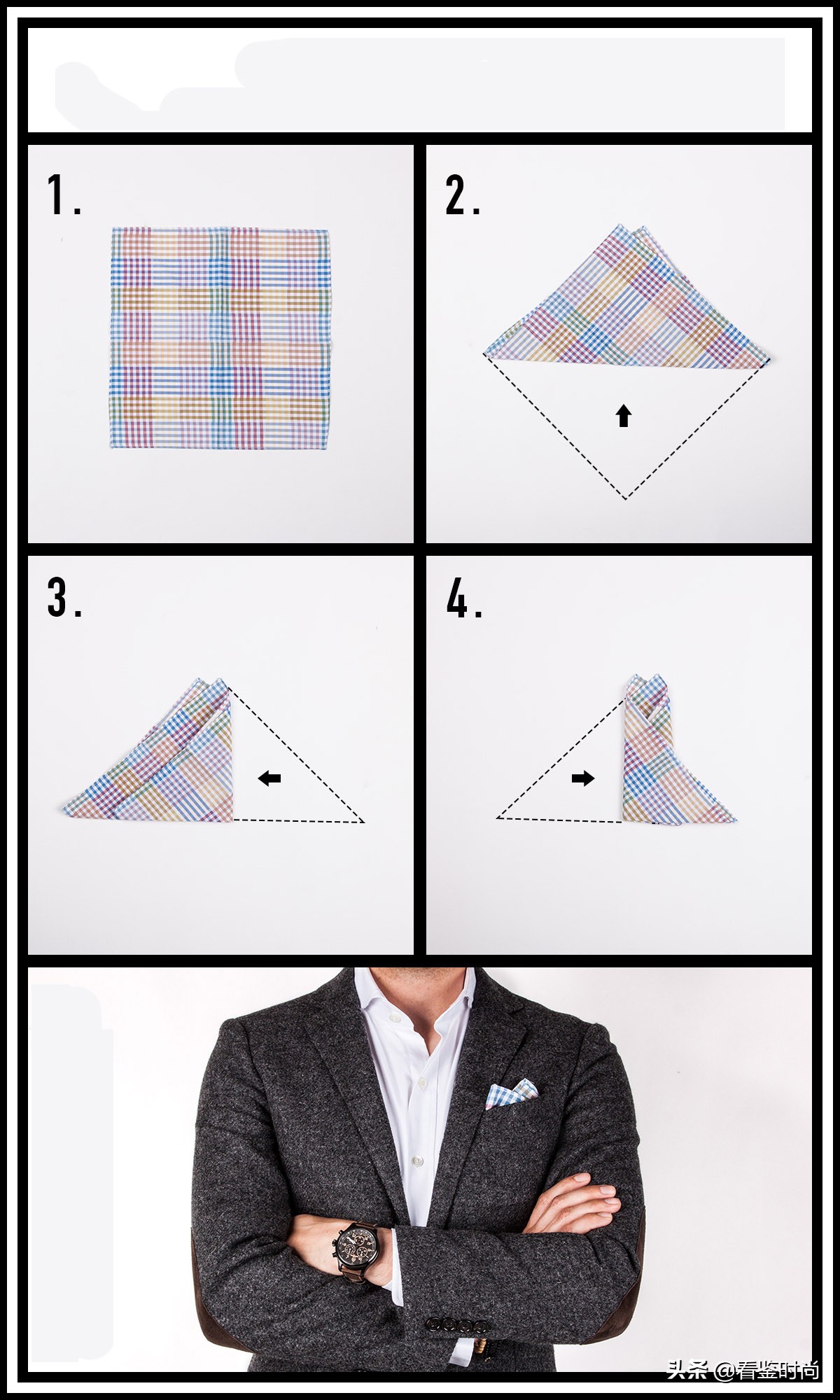 1.

2.

3.

4.

头条 @看鉴时尚