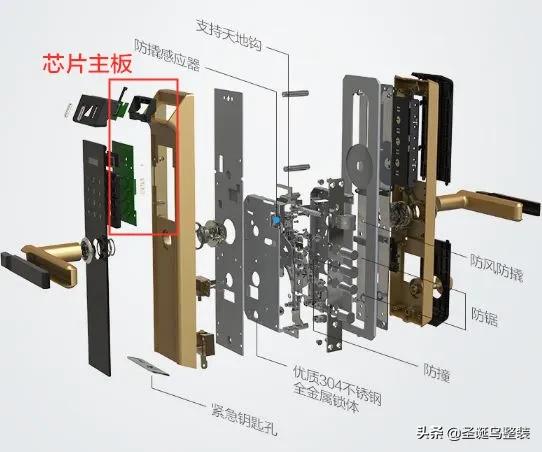 支持天地钩

防撬感应器

芯片主板

防风防撬

防锯

防撞

优质304不锈钢
全金属锁体

紧急钥匙孔

头条 @圣诞鸟整装