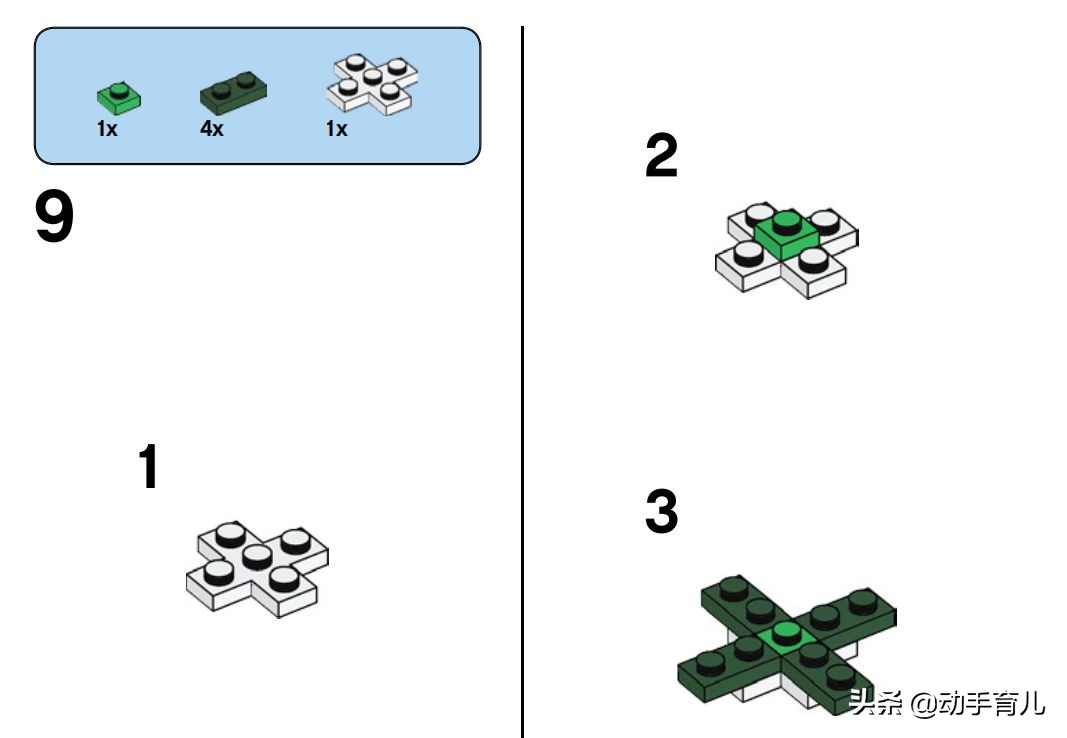 1x 4x 1x

9

1

2

3

头条 @动手育儿