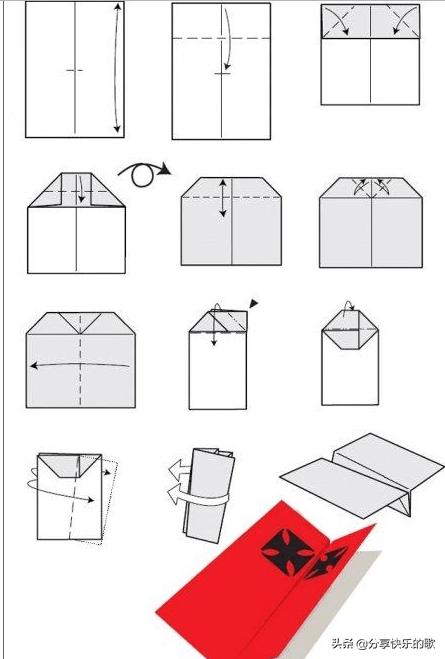 头条 @分享快乐的歌