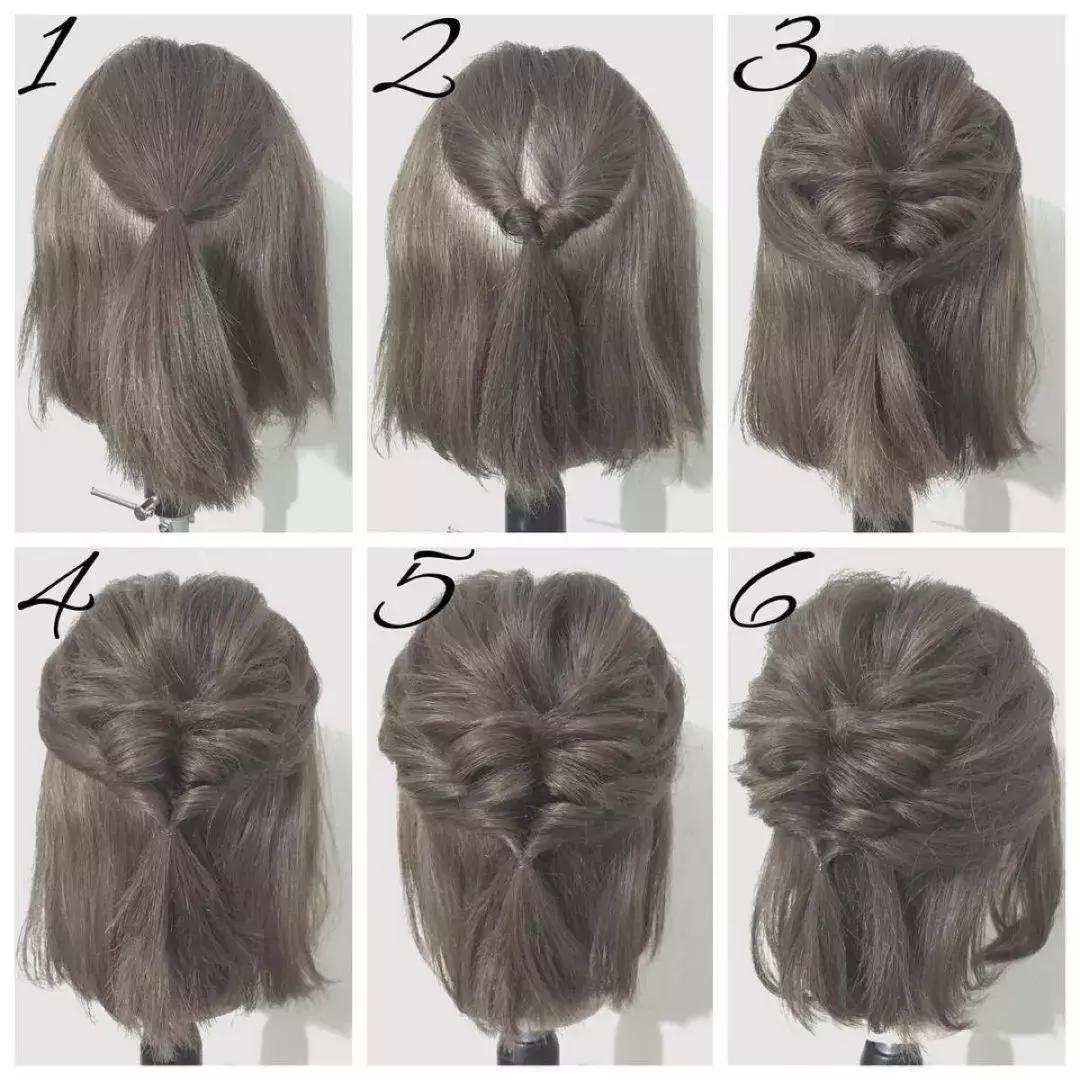 1
2
3
4
5
6