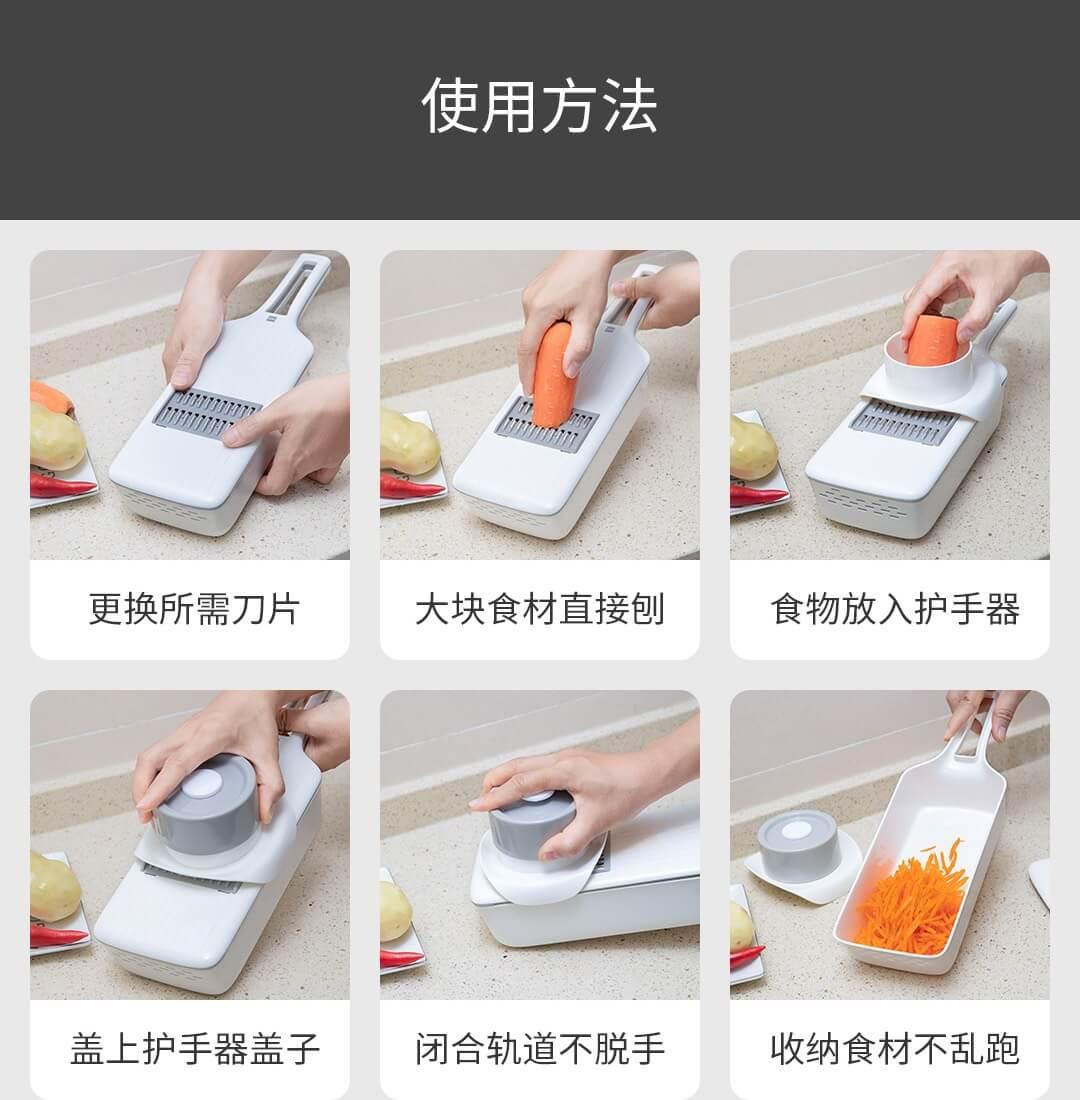 使用方法

更换所需刀片

大块食材直接刨

食物放入护手器

盖上护手器盖子

闭合轨道不脱手

收纳食材不乱跑