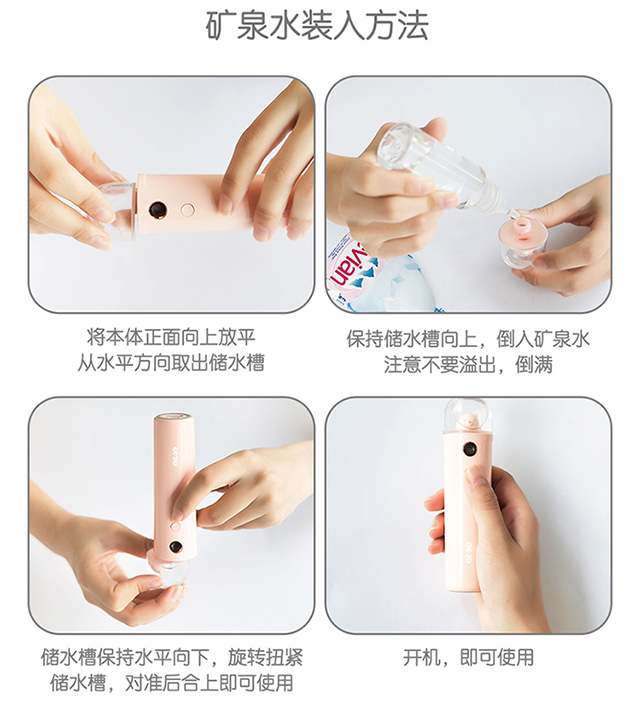 矿泉水装入方法

将本体正面向上放平
从水平方向取出储水槽

vian

保持储水槽向上，倒入矿泉水
注意不要溢出，倒满

储水槽保持水平向下，旋转扭紧
储水槽，对准后合上即可使用

开机，即可使用