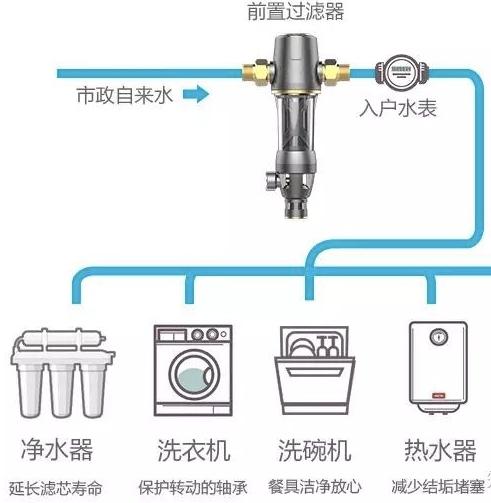 前置过滤器

市政自来水

入户水表

净水器
延长滤芯寿命

洗衣机
保护转动的轴承

洗碗机
餐具洁净放心

热水器
减少结垢堵塞