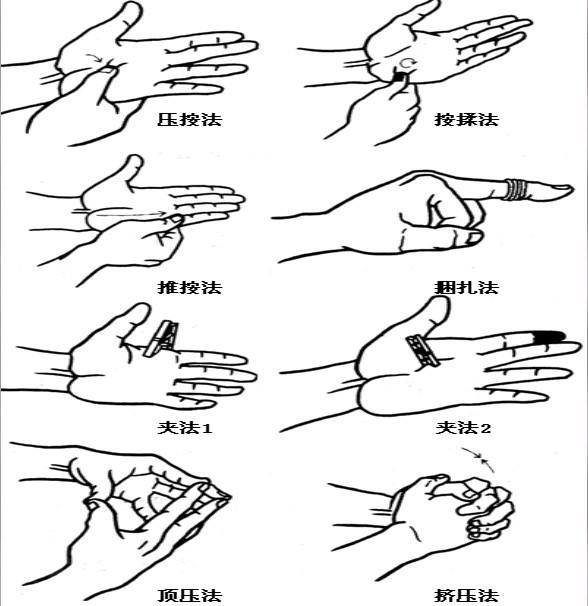 压按法

按揉法

推按法

捆扎法

夹法1

夹法2

顶压法

挤压法