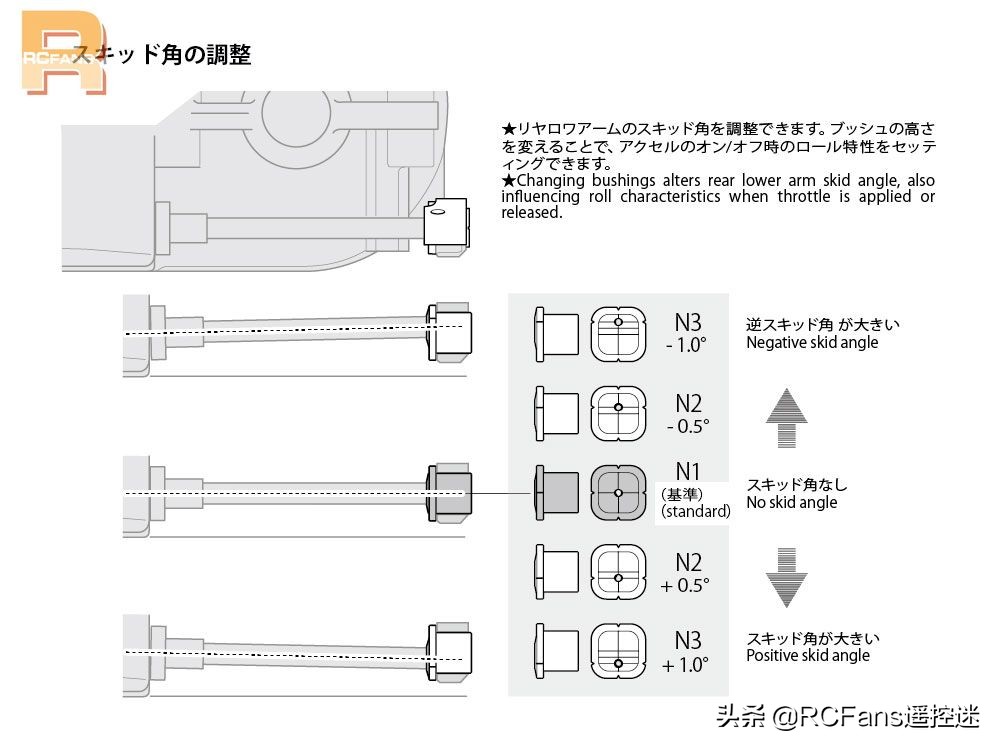 RCFans

スキッド角の調整

★リヤロワアームのスキッド角を調整できます。ブッシュの高さを変えることで、アクセルのオン/オフ時のロール特性をセッティングできます。
★Changing bushings alters rear lower arm skid angle, also influencing roll characteristics when throttle is applied or released.

N3
- 1.0°

逆スキッド角 が大きい
Negative skid angle

N2
- 0.5°

N1
(基準)
(standard)

スキッド角なし
No skid angle

N2
+ 0.5°

N3
+ 1.0°

スキッド角が大きい
Positive skid angle

头条 @RCFans遥控迷