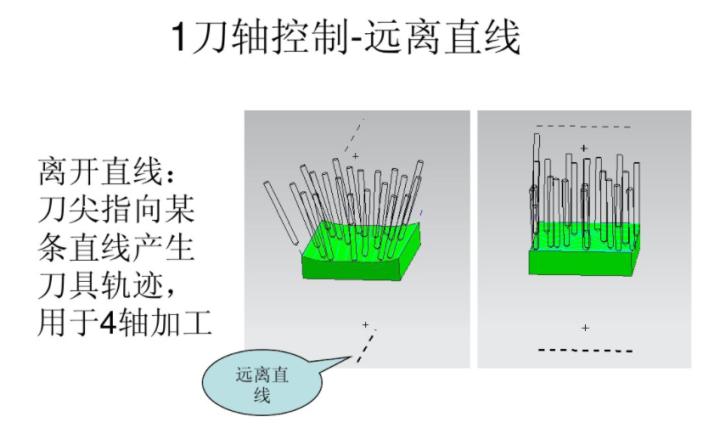 1刀轴控制-远离直线

离开直线：刀尖指向某条直线产生刀具轨迹，用于4轴加工

远离直线